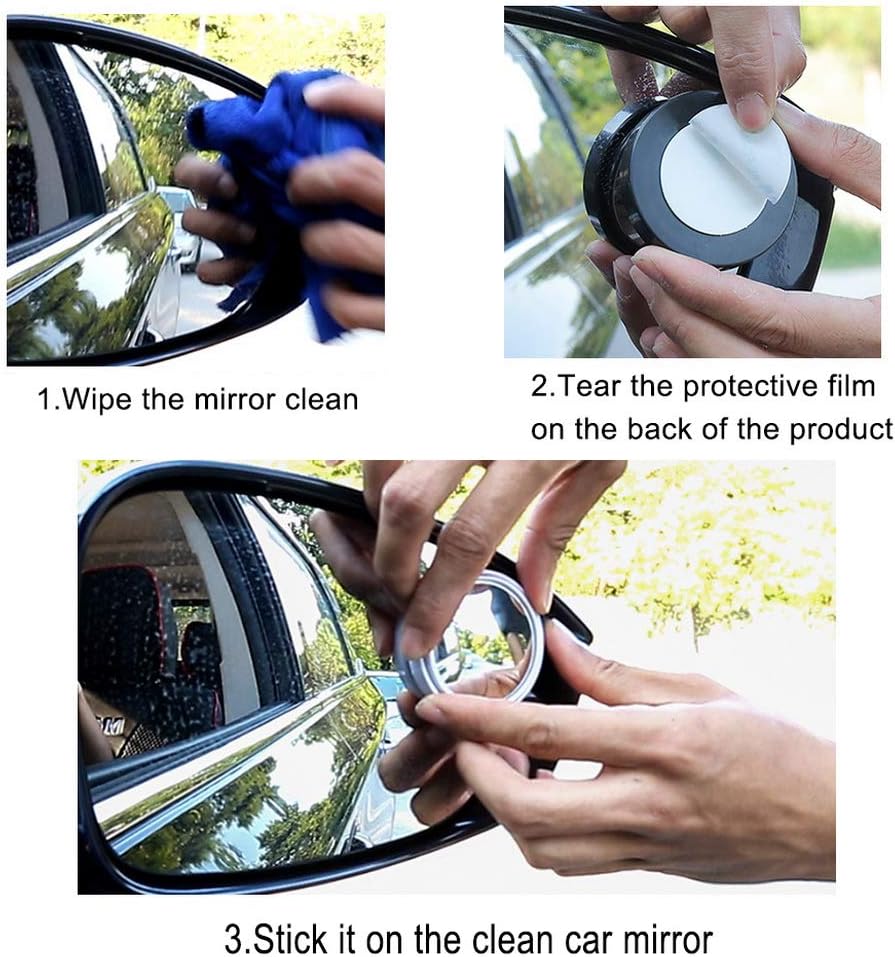 1.Wipe the mirror clean

2.Tear the protective film on the back of the product

3.Stick it on the clean car mirror