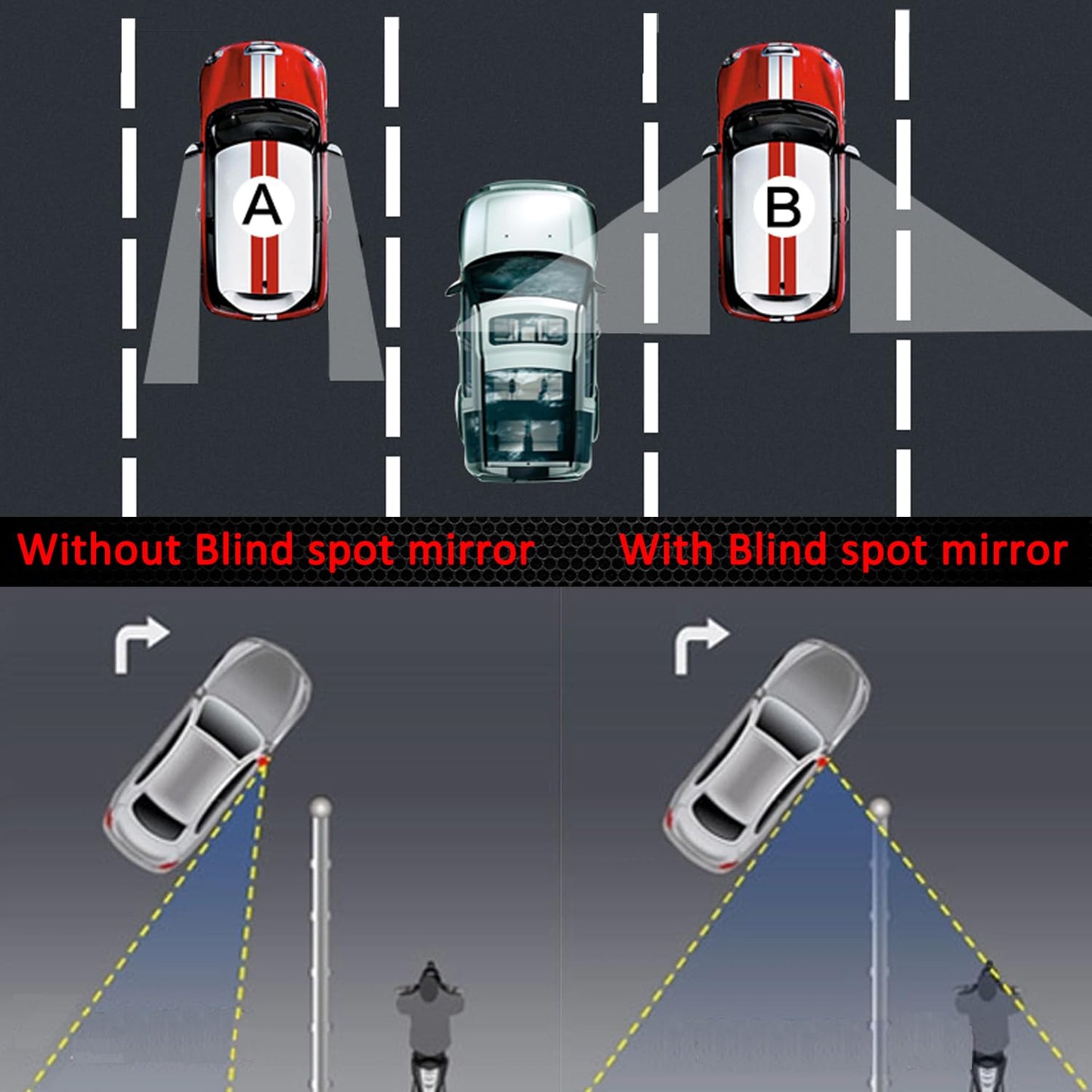 A

B

Without Blind spot mirror

With Blind spot mirror