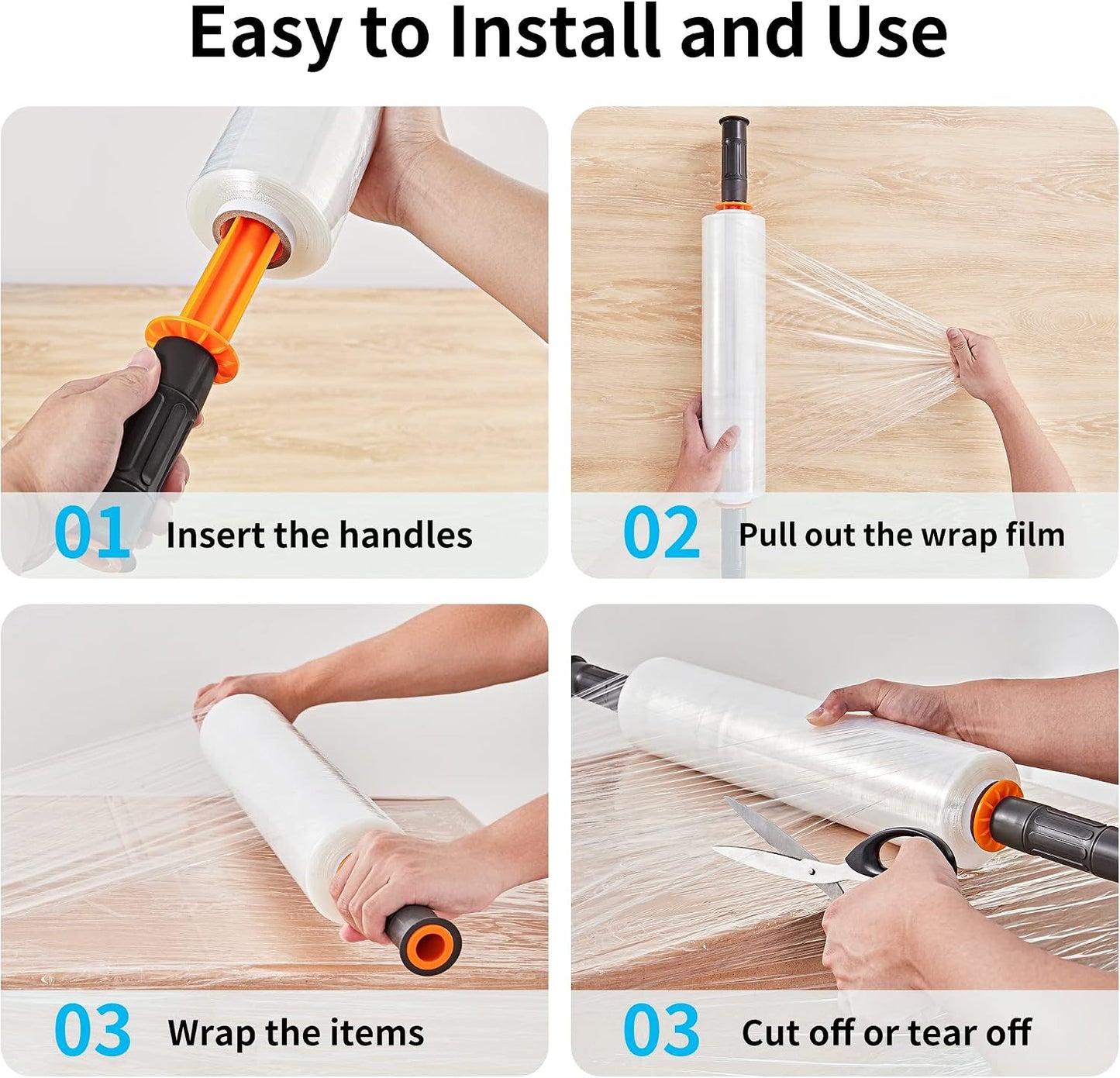 Easy to Install and Use

01 Insert the handles

02 Pull out the wrap film

03 Wrap the items

03 Cut off or tear off