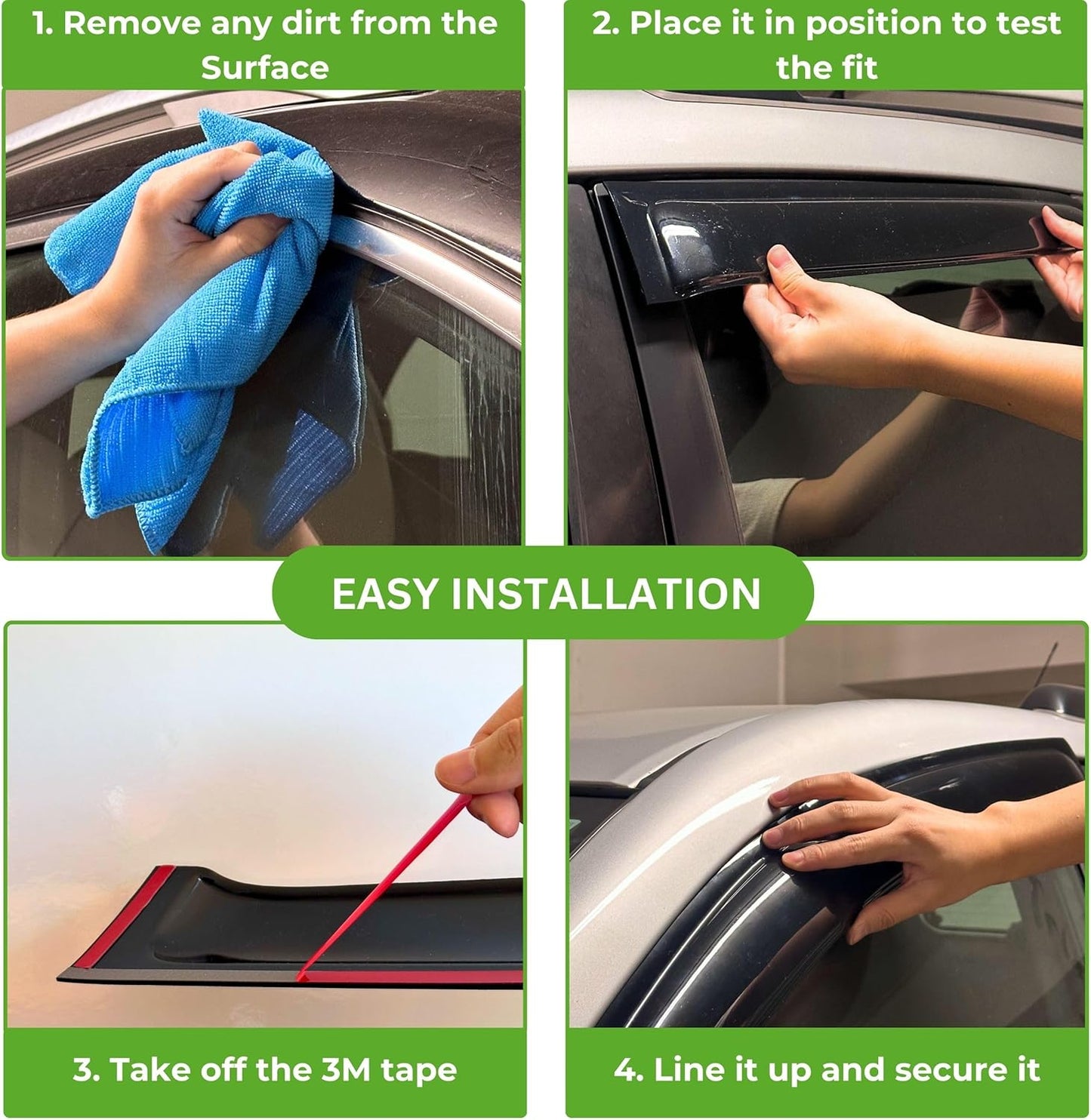 1. Remove any dirt from the Surface

2. Place it in position to test the fit

EASY INSTALLATION

3. Take off the 3M tape

4. Line it up and secure it