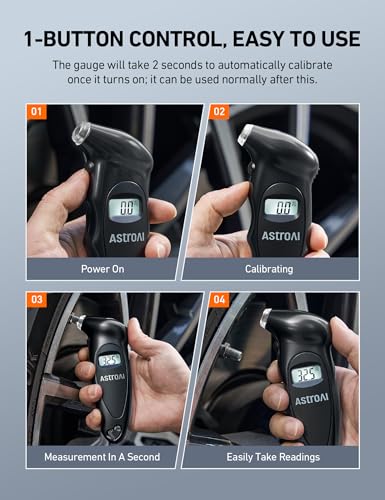 1-BUTTON CONTROL, EASY TO USE

The gauge will take 2 seconds to automatically calibrate once it turns on; it can be used normally after this.

01

00

ASTROAI

Power On

02

00

ASTROAI

Calibrating

03

32.5

ASTROAI

Measurement In A Second

04

32.5

ASTROAI

Easily Take Readings