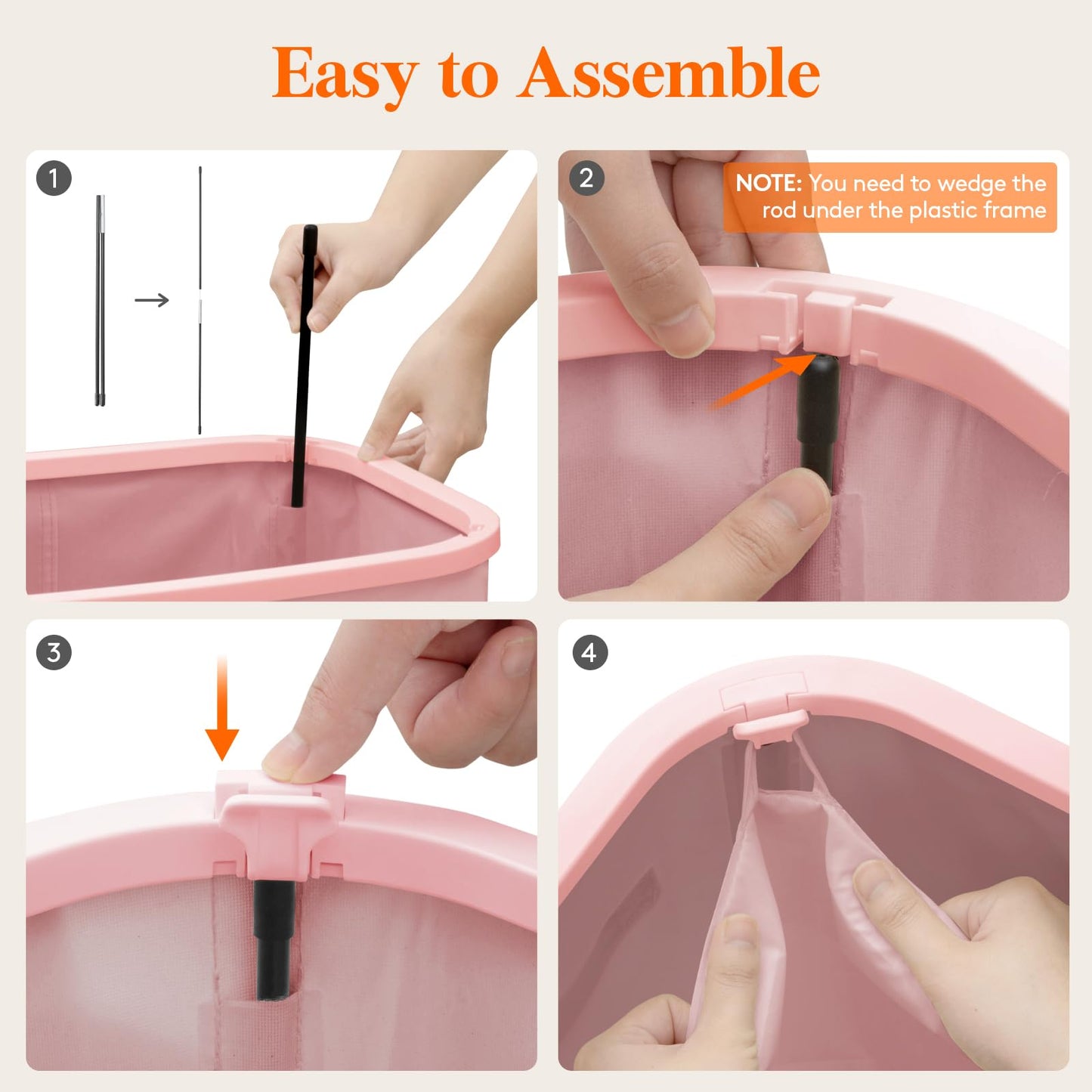 Easy to Assemble

1

2

NOTE: You need to wedge the rod under the plastic frame

3

4