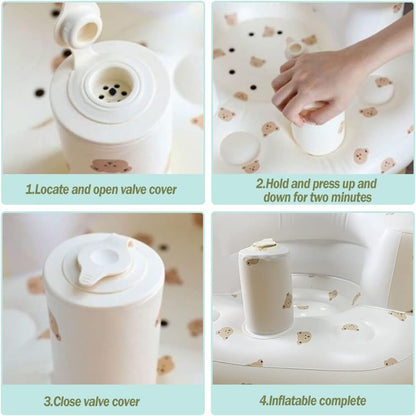 1.Locate and open valve cover

2.Hold and press up and down for two minutes

3.Close valve cover

4.Inflatable complete