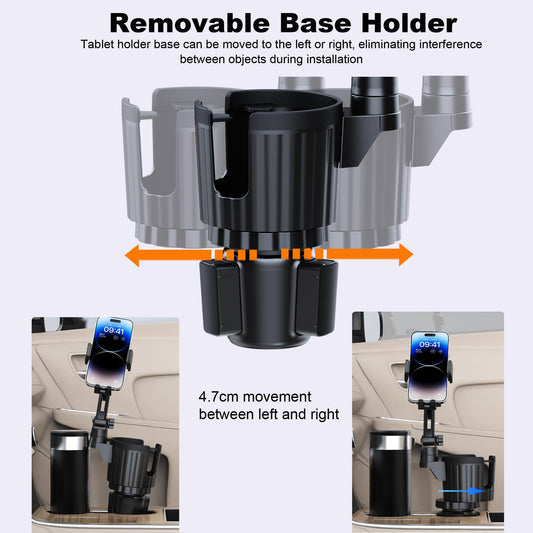 Removable Base Holder

Tablet holder base can be moved to the left or right, eliminating interference between objects during installation

09:41

4.7cm movement between left and right

09:41