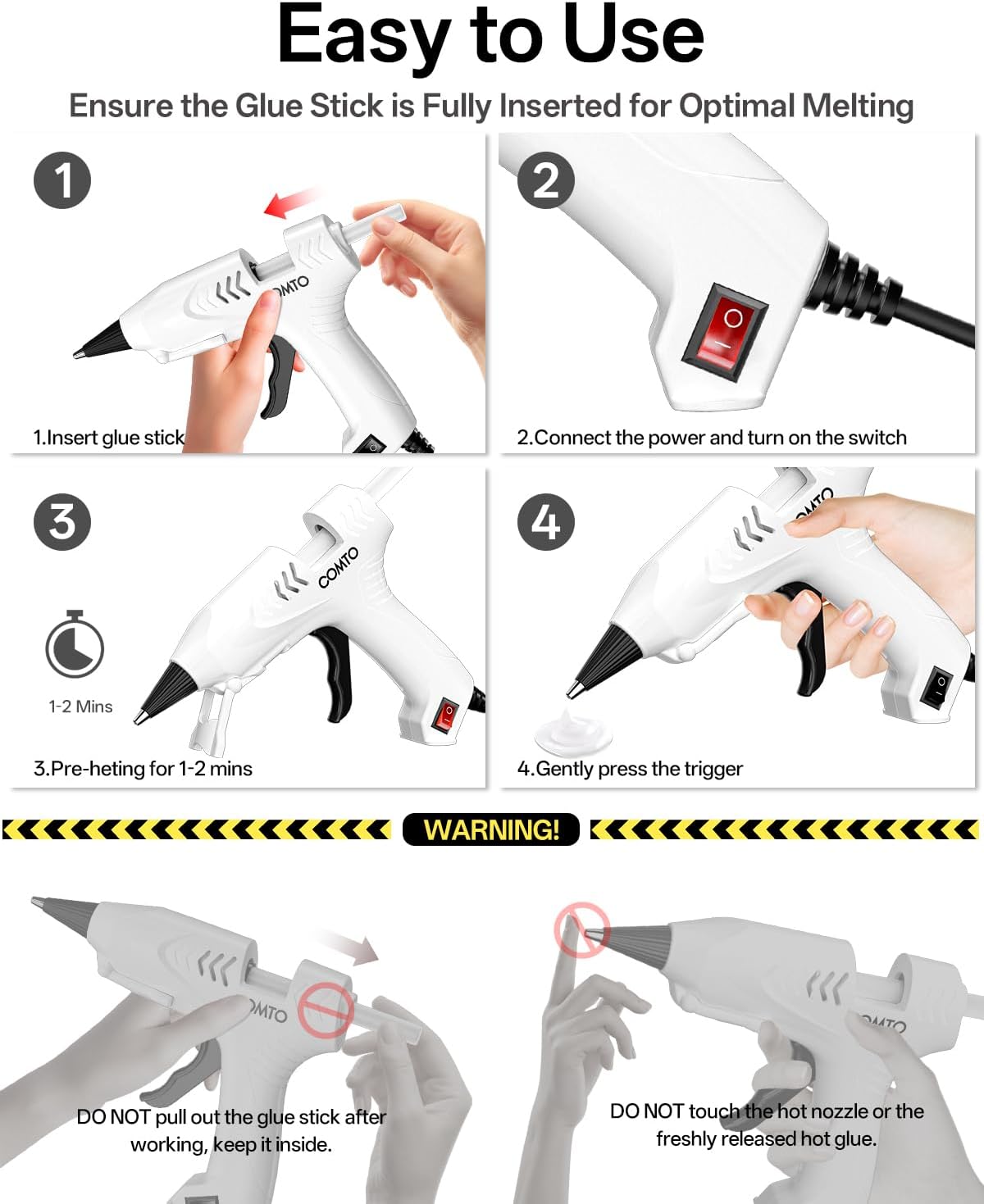 Easy to Use

Ensure the Glue Stick is Fully Inserted for Optimal Melting

1

OMTO

1.Insert glue stick

2

2.Connect the power and turn on the switch

3

COMTO

1-2 Mins

3.Pre-heting for 1-2 mins

4

OMTO

4.Gently press the trigger

WARNING!

OMTO

DO NOT pull out the glue stick after working, keep it inside.

OMTO

DO NOT touch the hot nozzle or the freshly released hot glue.