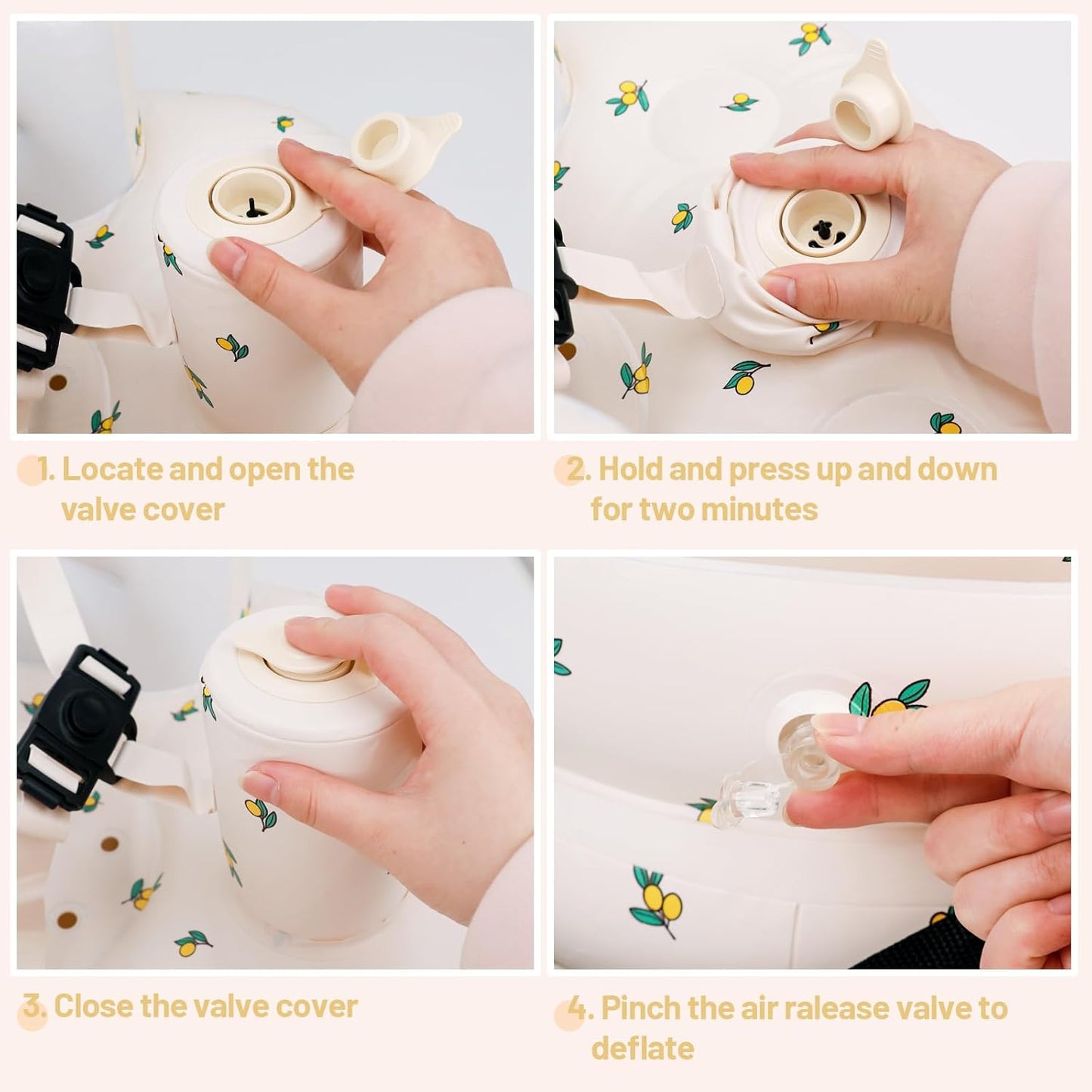 1. Locate and open the valve cover

2. Hold and press up and down for two minutes

3. Close the valve cover

4. Pinch the air ralease valve to deflate