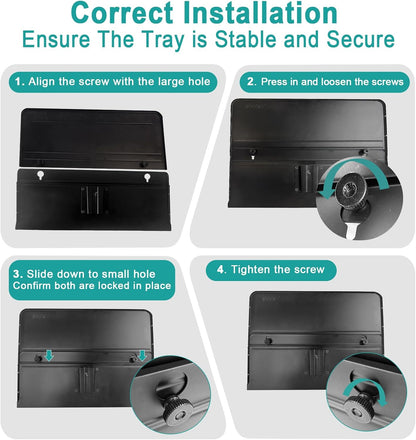 Correct Installation
Ensure The Tray is Stable and Secure

1. Align the screw with the large hole

2. Press in and loosen the screws

3. Slide down to small hole
Confirm both are locked in place

4. Tighten the screw