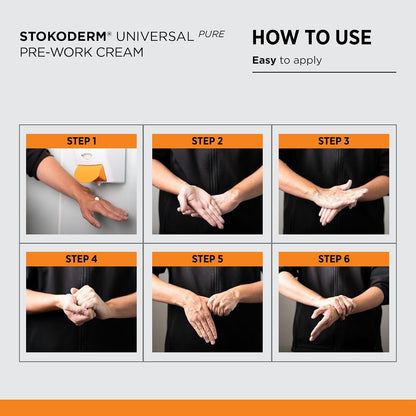 STOKODERM® UNIVERSAL PURE
PRE-WORK CREAM

HOW TO USE

Easy to apply

STEP 1

STEP 2

STEP 3

STEP 4

STEP 5

STEP 6