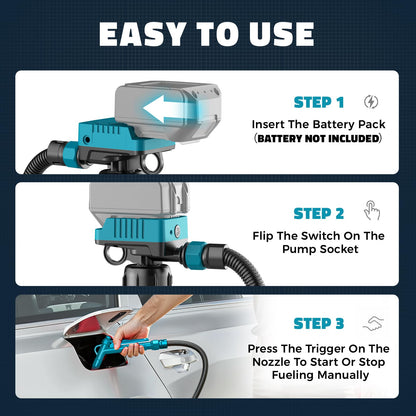 EASY TO USE

STEP 1

Insert The Battery Pack (BATTERY NOT INCLUDED)

STEP 2

Flip The Switch On The Pump Socket

STEP 3

Press The Trigger On The Nozzle To Start Or Stop Fueling Manually