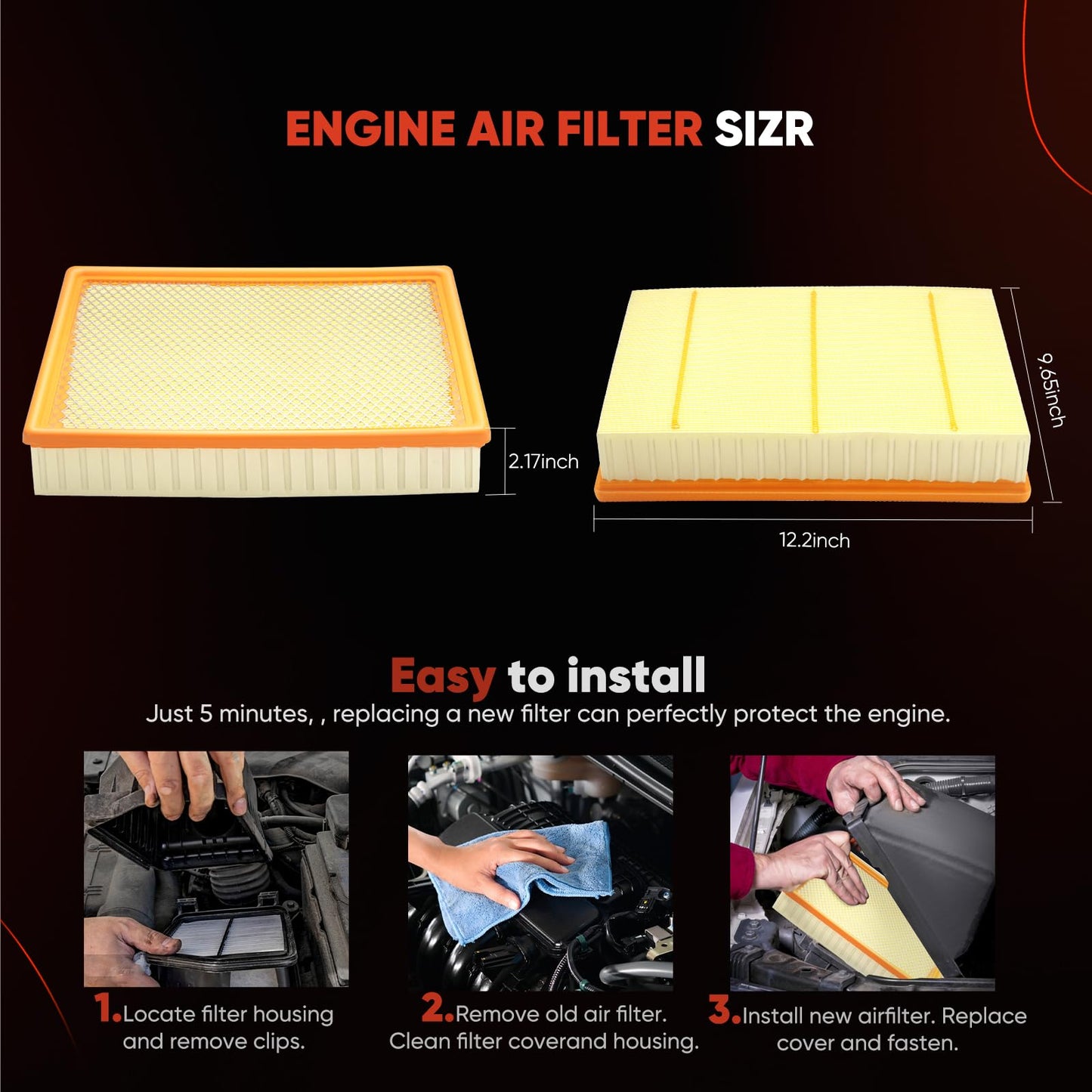 ENGINE AIR FILTER SIZR

2.17inch

9.65inch

12.2inch

Easy to install

Just 5 minutes, , replacing a new filter can perfectly protect the engine.

1.Locate filter housing and remove clips.

2.Remove old air filter. Clean filter coverand housing.

3.Install new airfilter. Replace cover and fasten.