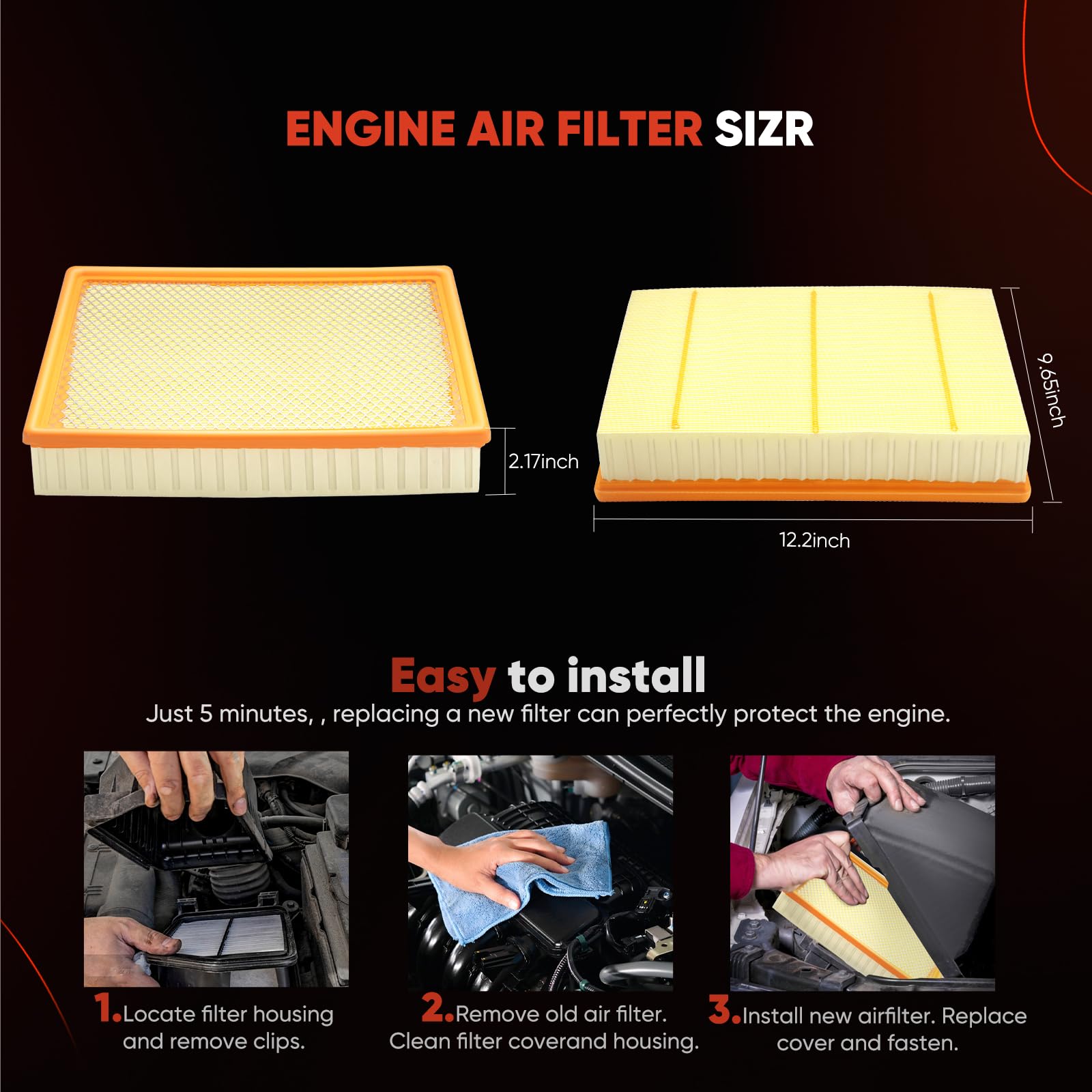 ENGINE AIR FILTER SIZR

2.17inch

9.65inch

12.2inch

Easy to install
Just 5 minutes, , replacing a new filter can perfectly protect the engine.

1. Locate filter housing and remove clips.

2. Remove old air filter. Clean filter coverand housing.

3. Install new airfilter. Replace cover and fasten.