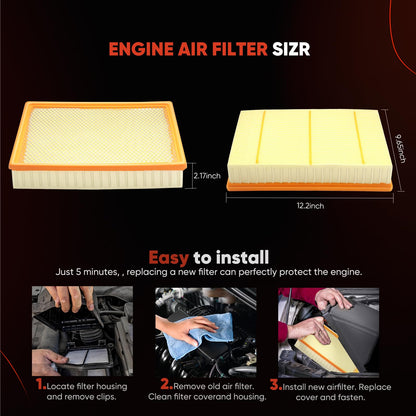 ENGINE AIR FILTER SIZR

2.17inch

9.65inch

12.2inch

Easy to install

Just 5 minutes, , replacing a new filter can perfectly protect the engine.

1.Locate filter housing and remove clips.

2.Remove old air filter. Clean filter coverand housing.

3.Install new airfilter. Replace cover and fasten.