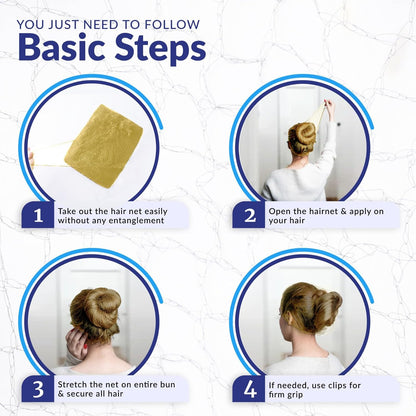 YOU JUST NEED TO FOLLOW
Basic Steps

1 Take out the hair net easily without any entanglement

2 Open the hairnet & apply on your hair

3 Stretch the net on entire bun & secure all hair

4 If needed, use clips for firm grip