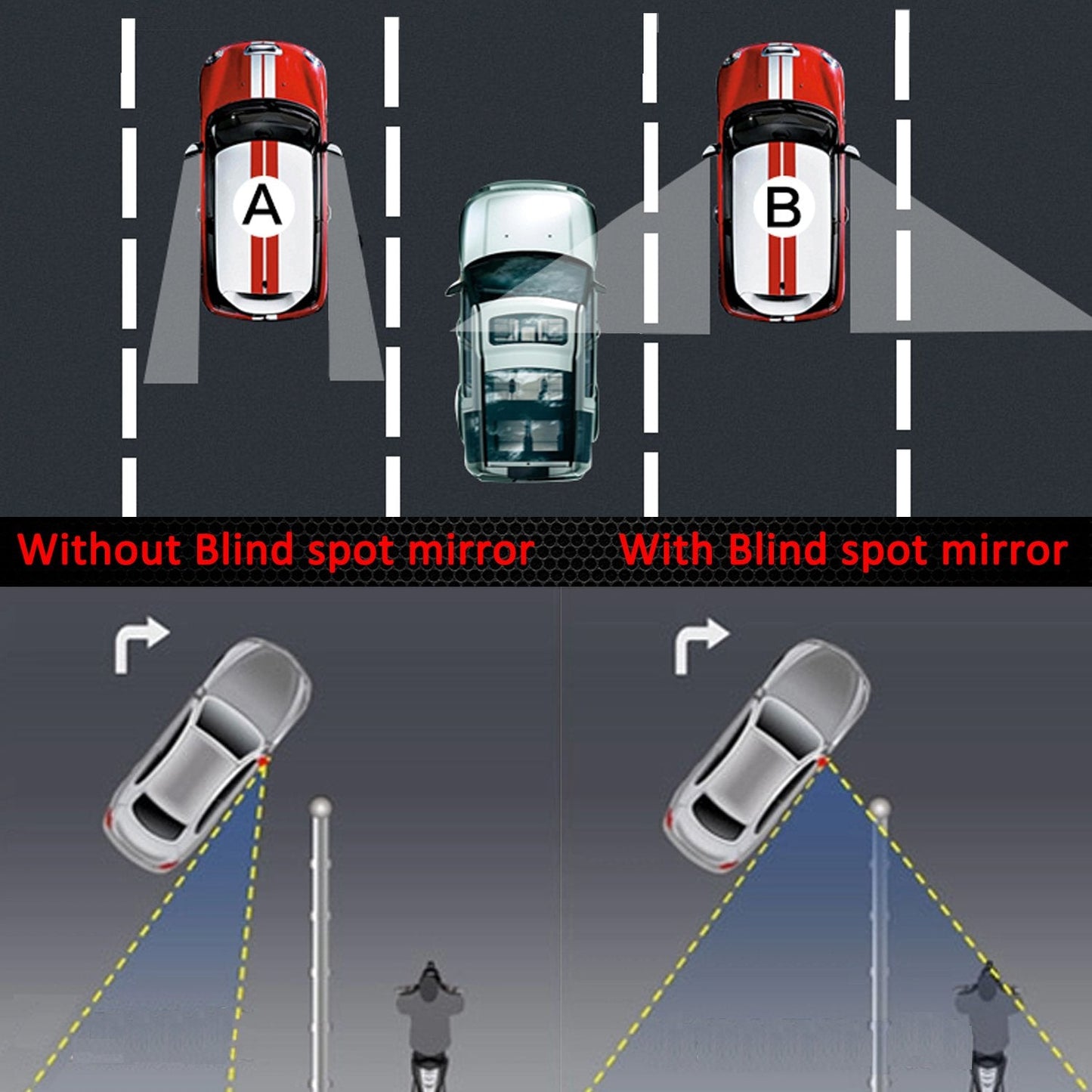 A

B

Without Blind spot mirror

With Blind spot mirror