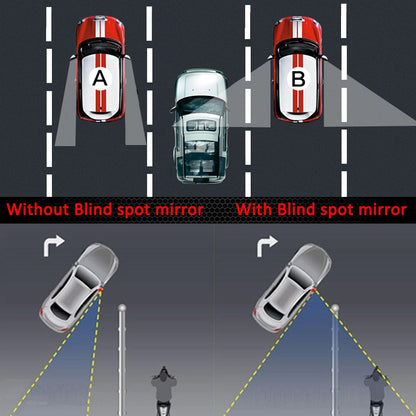 A

B

Without Blind spot mirror

With Blind spot mirror