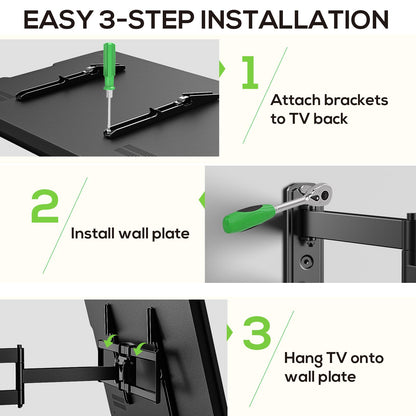 EASY 3-STEP INSTALLATION

1

Attach brackets to TV back

2

Install wall plate

3

Hang TV onto wall plate