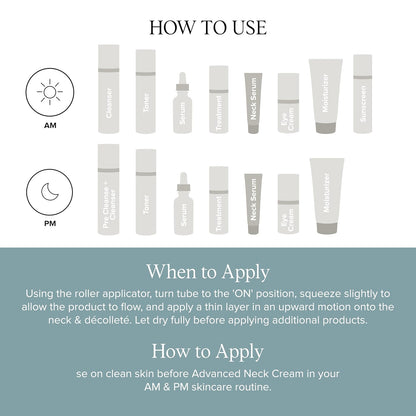 HOW TO USE

AM

Cleanser

Toner

Serum

Treatment

Neck Serum

Eye Cream

Moisturizer

Sunscreen

PM

Pre Cleanse + Cleanser

Toner

Serum

Treatment

Neck Serum

Eye Cream

Moisturizer

When to Apply

Using the roller applicator, turn tube to the 'ON' position, squeeze slightly to allow the product to flow, and apply a thin layer in an upward motion onto the neck & décolleté. Let dry fully before applying additional products.

How to Apply

se on clean skin before Advanced Neck Cream in your AM & PM skincare routine.