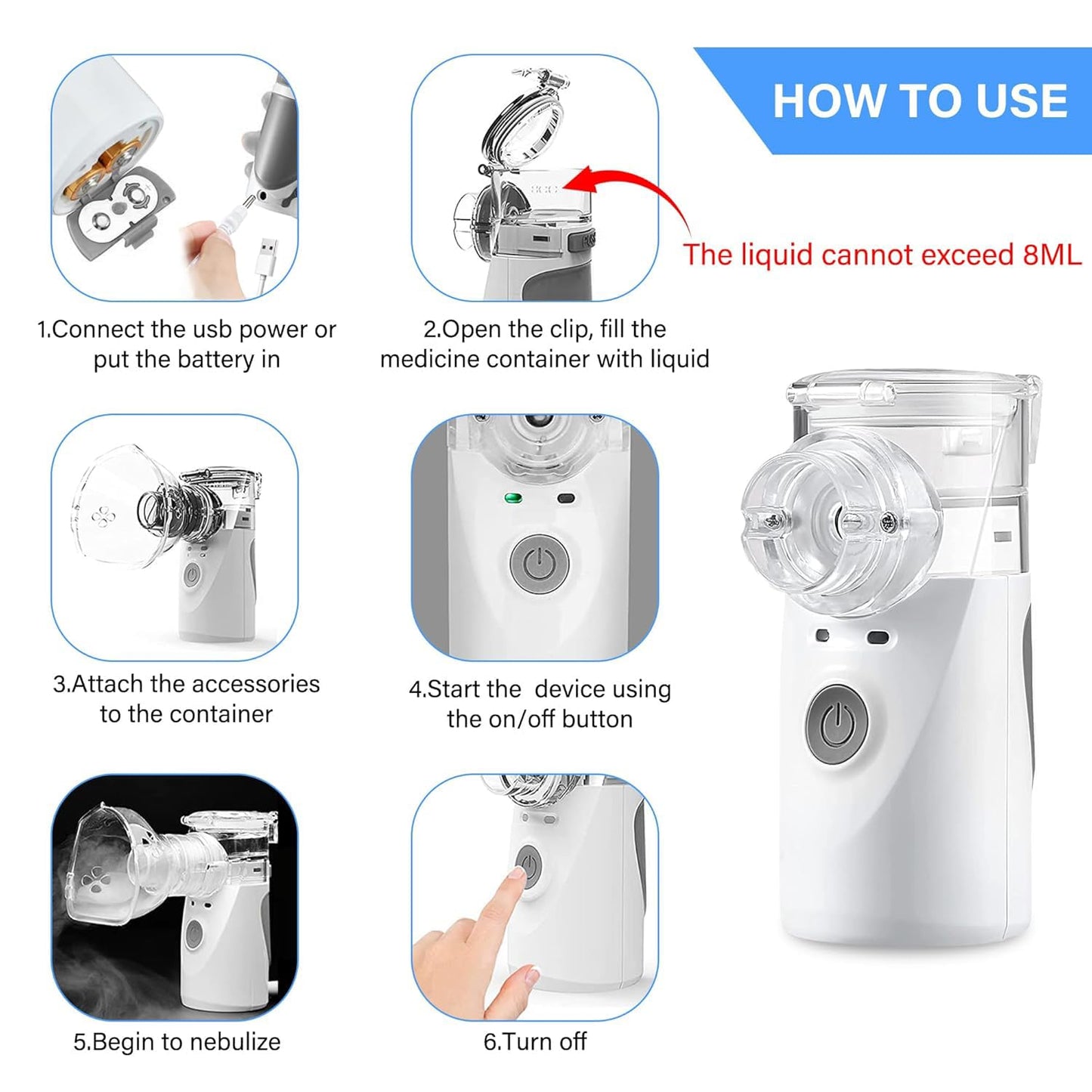 HOW TO USE

The liquid cannot exceed 8ML

1.Connect the usb power or put the battery in

2.Open the clip, fill the medicine container with liquid

3.Attach the accessories to the container

4.Start the device using the on/off button

5.Begin to nebulize

6.Turn off