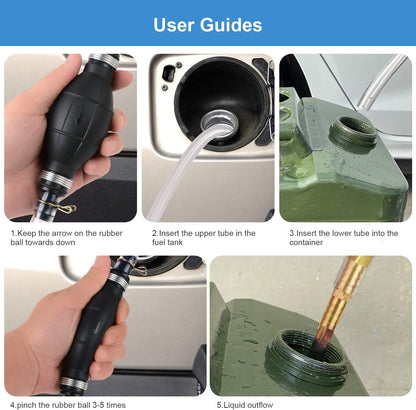 User Guides

1.Keep the arrow on the rubber ball towards down

2.Insert the upper tube in the fuel tank

3.Insert the lower tube into the container

4.pinch the rubber ball 3-5 times

5.Liquid outflow