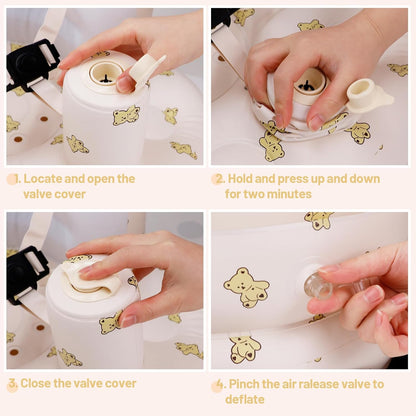 1. Locate and open the valve cover

2. Hold and press up and down for two minutes

3. Close the valve cover

4. Pinch the air ralease valve to deflate