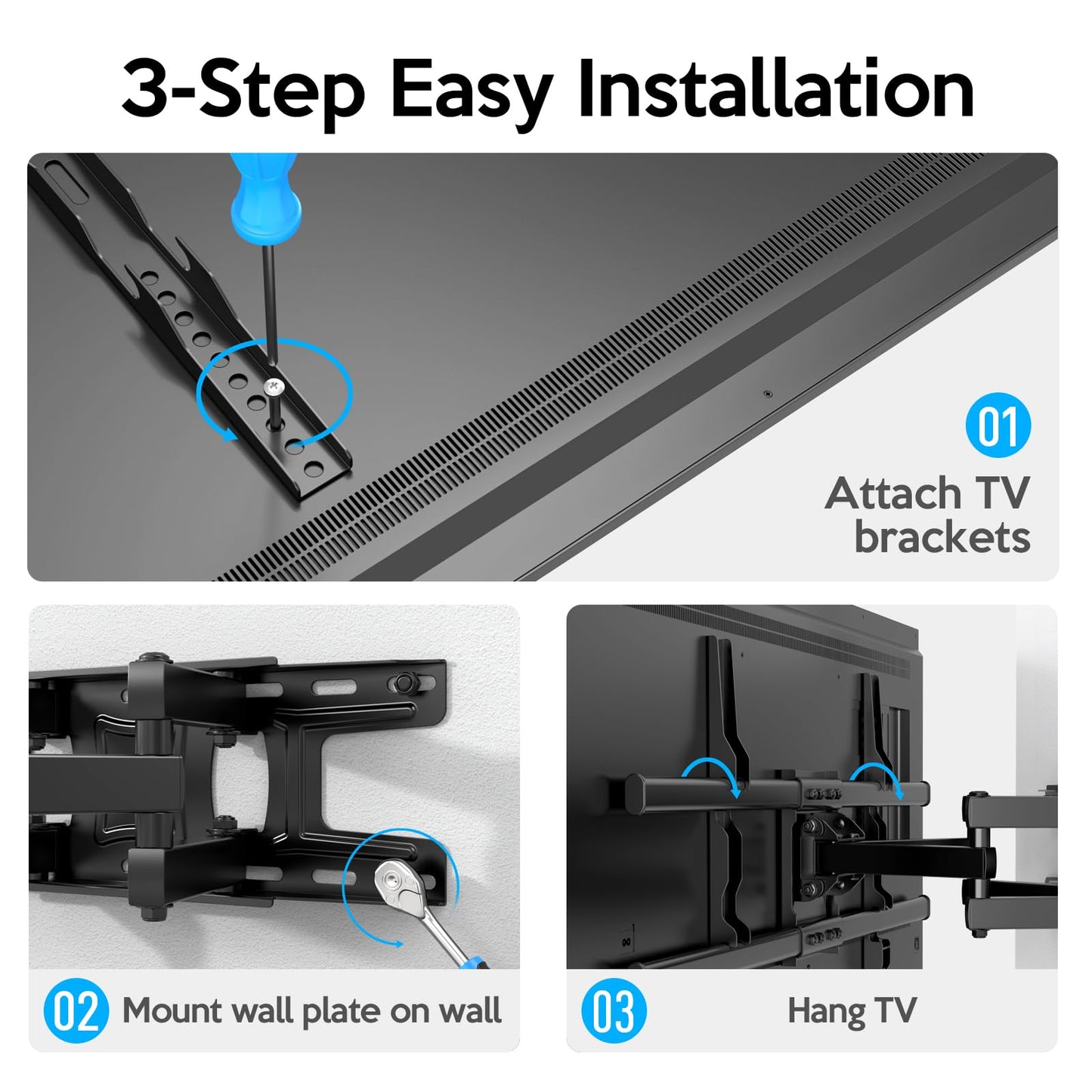 3-Step Easy Installation

01
Attach TV brackets

02 Mount wall plate on wall

03 Hang TV