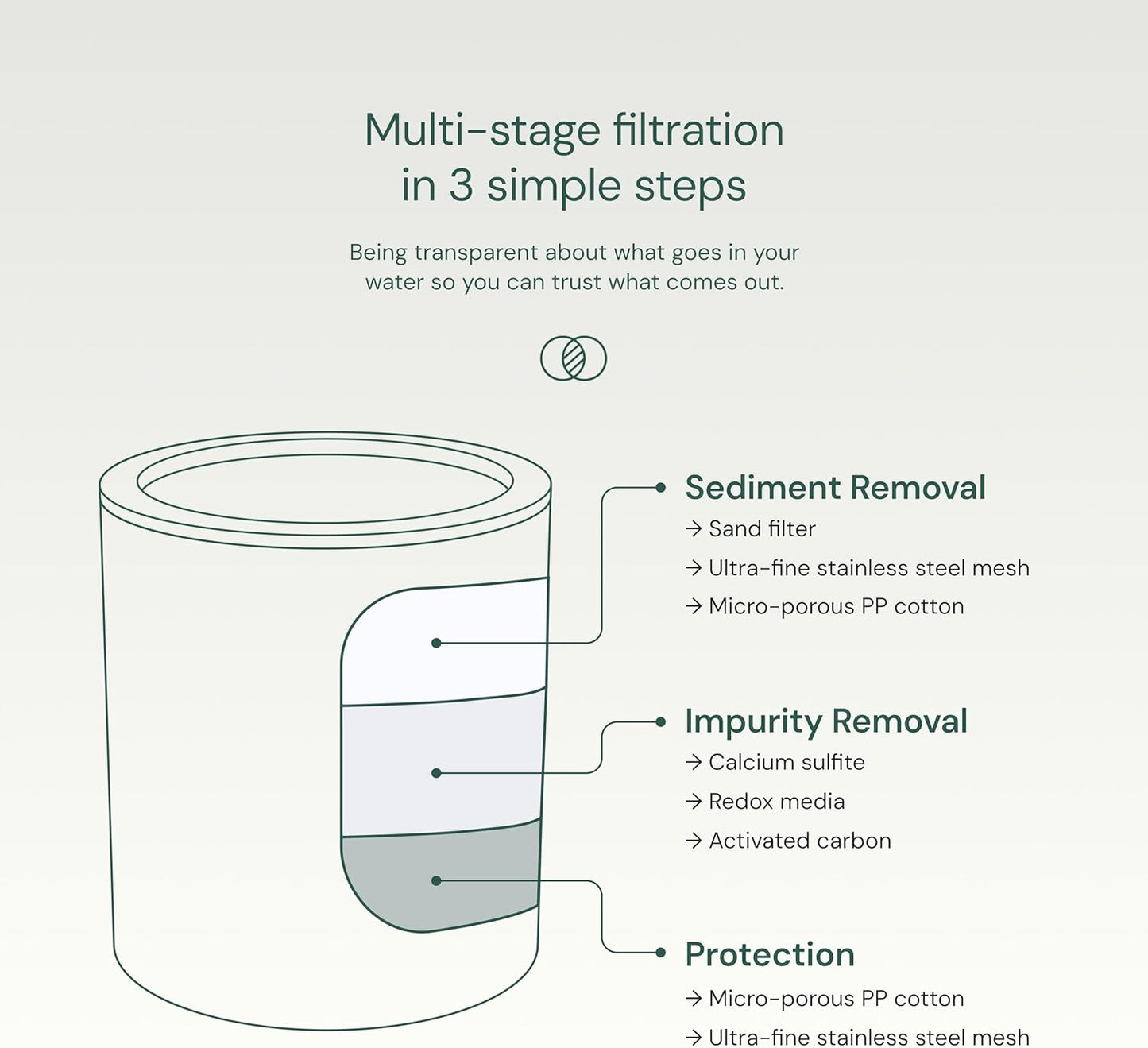 Multi-stage filtration in 3 simple steps

Being transparent about what goes in your water so you can trust what comes out.

Sediment Removal
→ Sand filter
→ Ultra-fine stainless steel mesh
→ Micro-porous PP cotton

Impurity Removal
→ Calcium sulfite
→ Redox media
→ Activated carbon

Protection
→ Micro-porous PP cotton
→ Ultra-fine stainless steel mesh