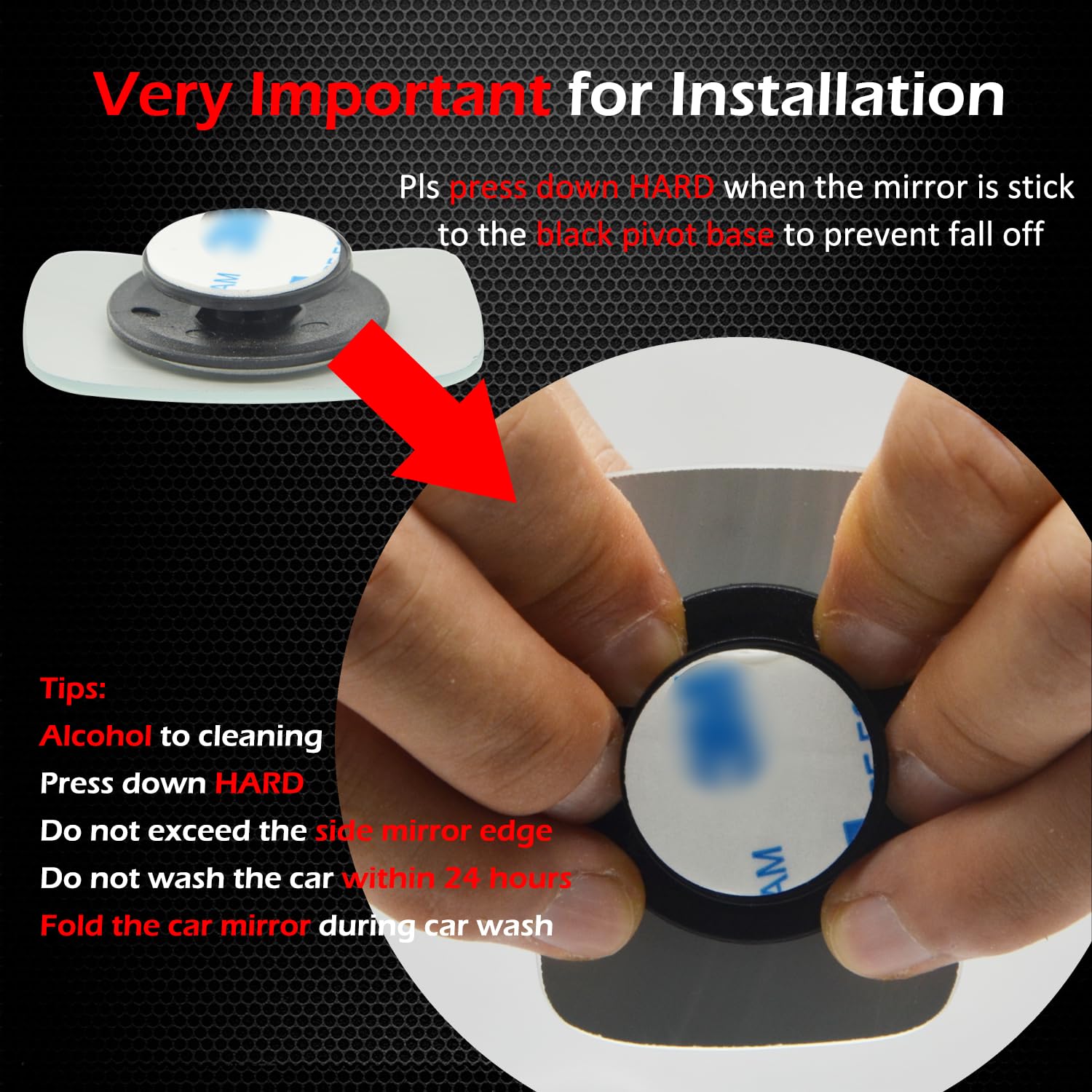 Very Important for Installation

Pls press down HARD when the mirror is stick to the black pivot base to prevent fall off

Tips:
Alcohol to cleaning
Press down HARD
Do not exceed the side mirror edge
Do not wash the car within 24 hours
Fold the car mirror during car wash