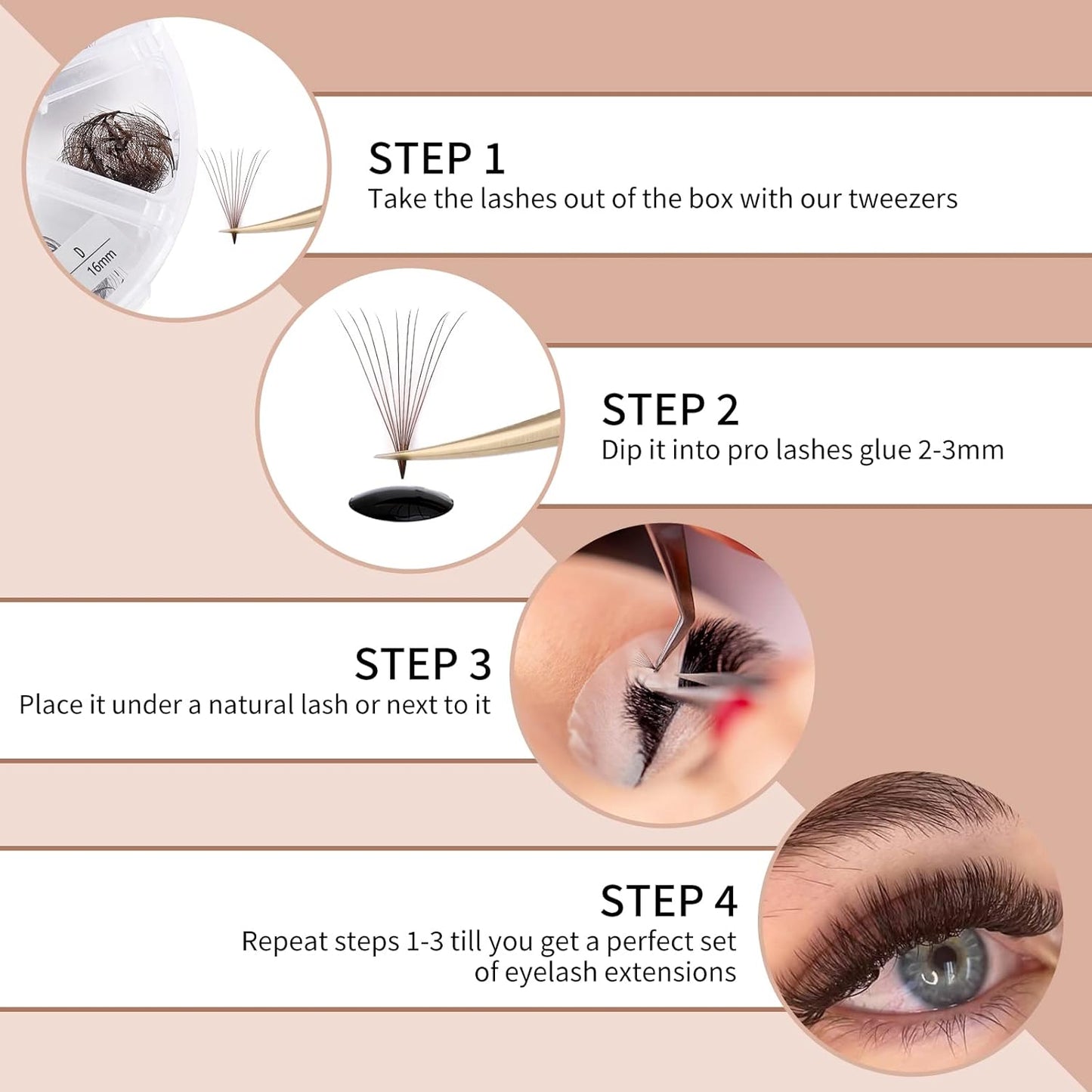 D
16mm

STEP 1
Take the lashes out of the box with our tweezers

STEP 2
Dip it into pro lashes glue 2-3mm

STEP 3
Place it under a natural lash or next to it

STEP 4
Repeat steps 1-3 till you get a perfect set of eyelash extensions