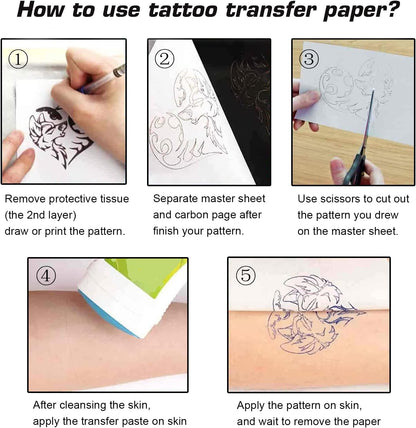 How to use tattoo transfer paper?

①

Remove protective tissue (the 2nd layer) draw or print the pattern.

②

Separate master sheet and carbon page after finish your pattern.

③

Use scissors to cut out the pattern you drew on the master sheet.

④

After cleansing the skin, apply the transfer paste on skin

⑤

Apply the pattern on skin, and wait to remove the paper