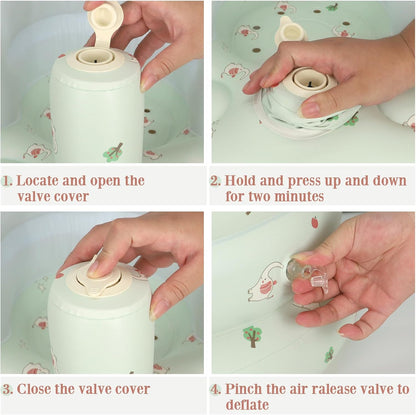 1. Locate and open the valve cover

2. Hold and press up and down for two minutes

3. Close the valve cover

4. Pinch the air ralease valve to deflate