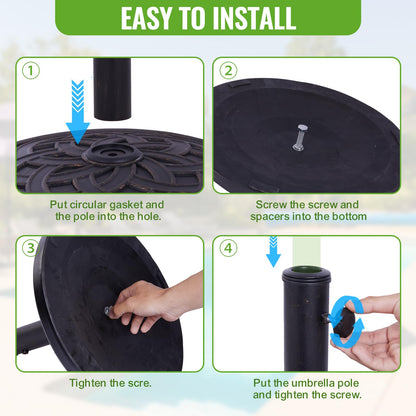 EASY TO INSTALL

①

Put circular gasket and the pole into the hole.

②

Screw the screw and spacers into the bottom

③

Tighten the scre.

④

Put the umbrella pole and tighten the screw.