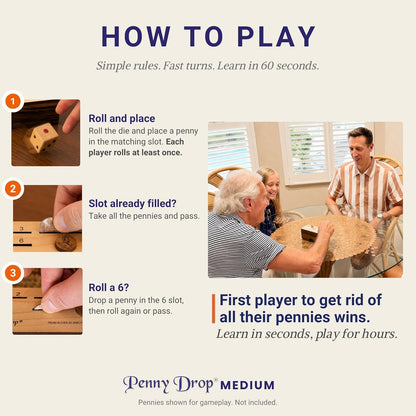 HOW TO PLAY

Simple rules. Fast turns. Learn in 60 seconds.

1

Roll and place
Roll the die and place a penny in the matching slot. Each player rolls at least once.

2

3
6

Slot already filled?
Take all the pennies and pass.

3

Roll a 6?
Drop a penny in the 6 slot, then roll again or pass.

First player to get rid of all their pennies wins.
Learn in seconds, play for hours.

Penny Drop® MEDIUM

Pennies shown for gameplay. Not included.