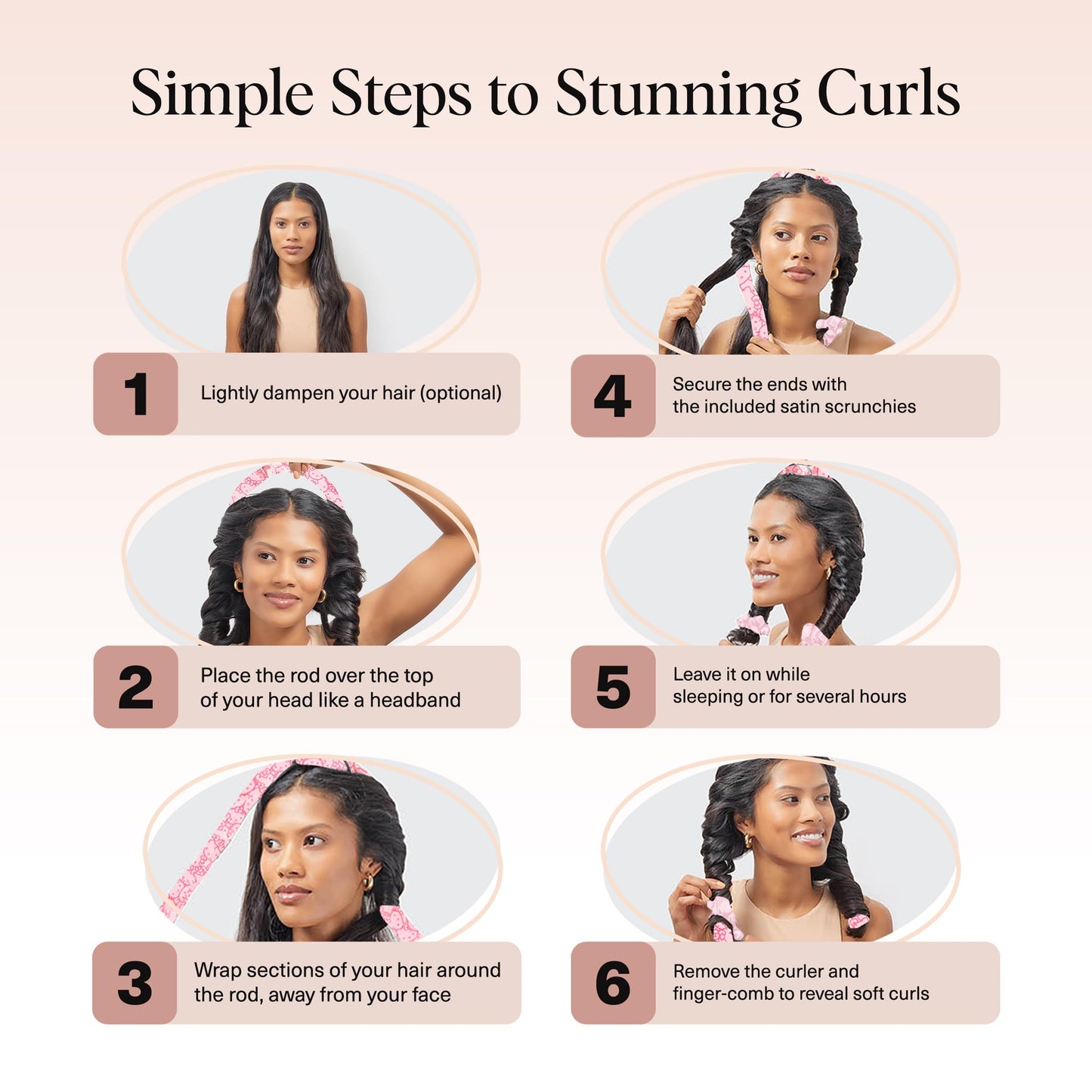 Simple Steps to Stunning Curls

1 Lightly dampen your hair (optional)

2 Place the rod over the top of your head like a headband

3 Wrap sections of your hair around the rod, away from your face

4 Secure the ends with the included satin scrunchies

5 Leave it on while sleeping or for several hours

6 Remove the curler and finger-comb to reveal soft curls