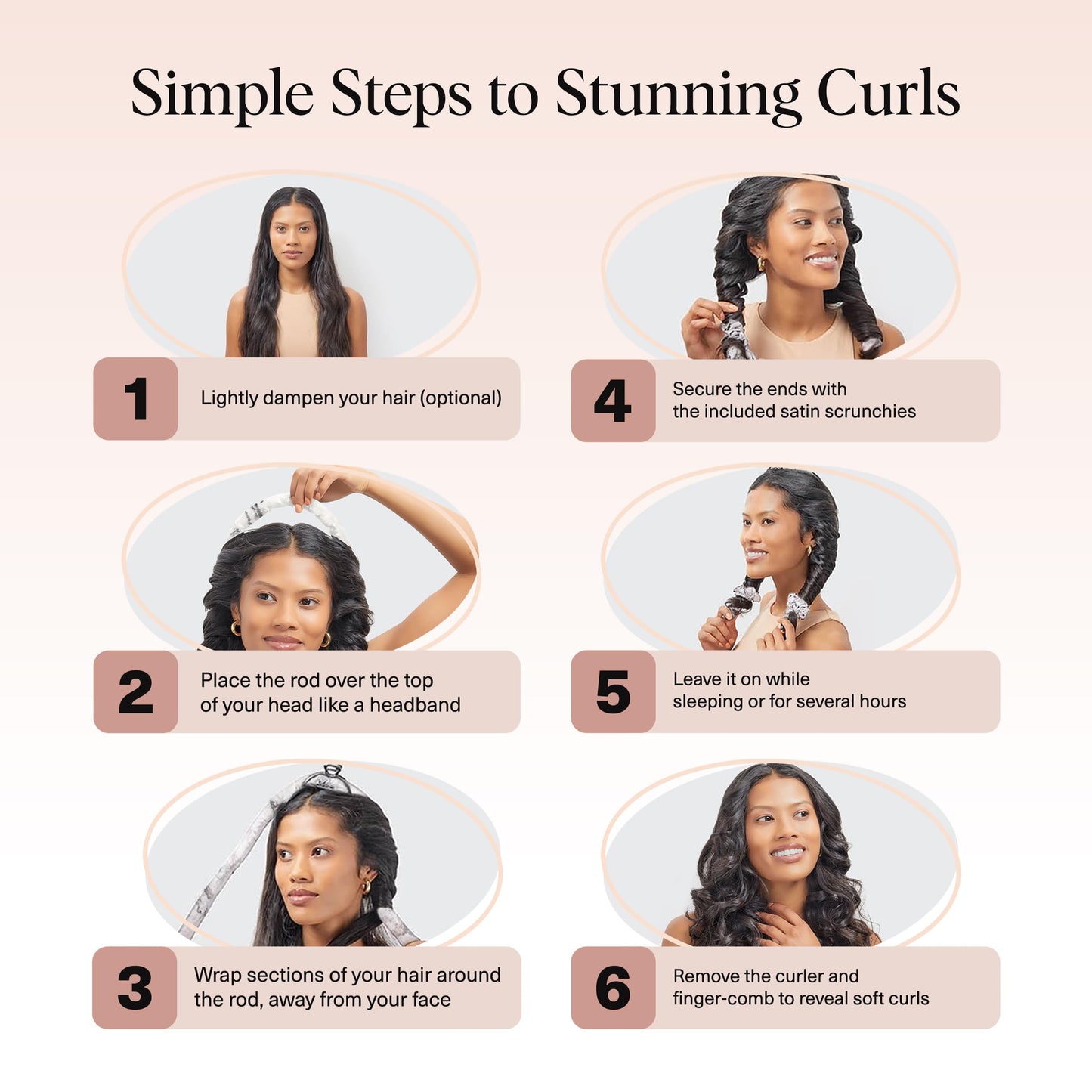 Simple Steps to Stunning Curls

1 Lightly dampen your hair (optional)

2 Place the rod over the top of your head like a headband

3 Wrap sections of your hair around the rod, away from your face

4 Secure the ends with the included satin scrunchies

5 Leave it on while sleeping or for several hours

6 Remove the curler and finger-comb to reveal soft curls