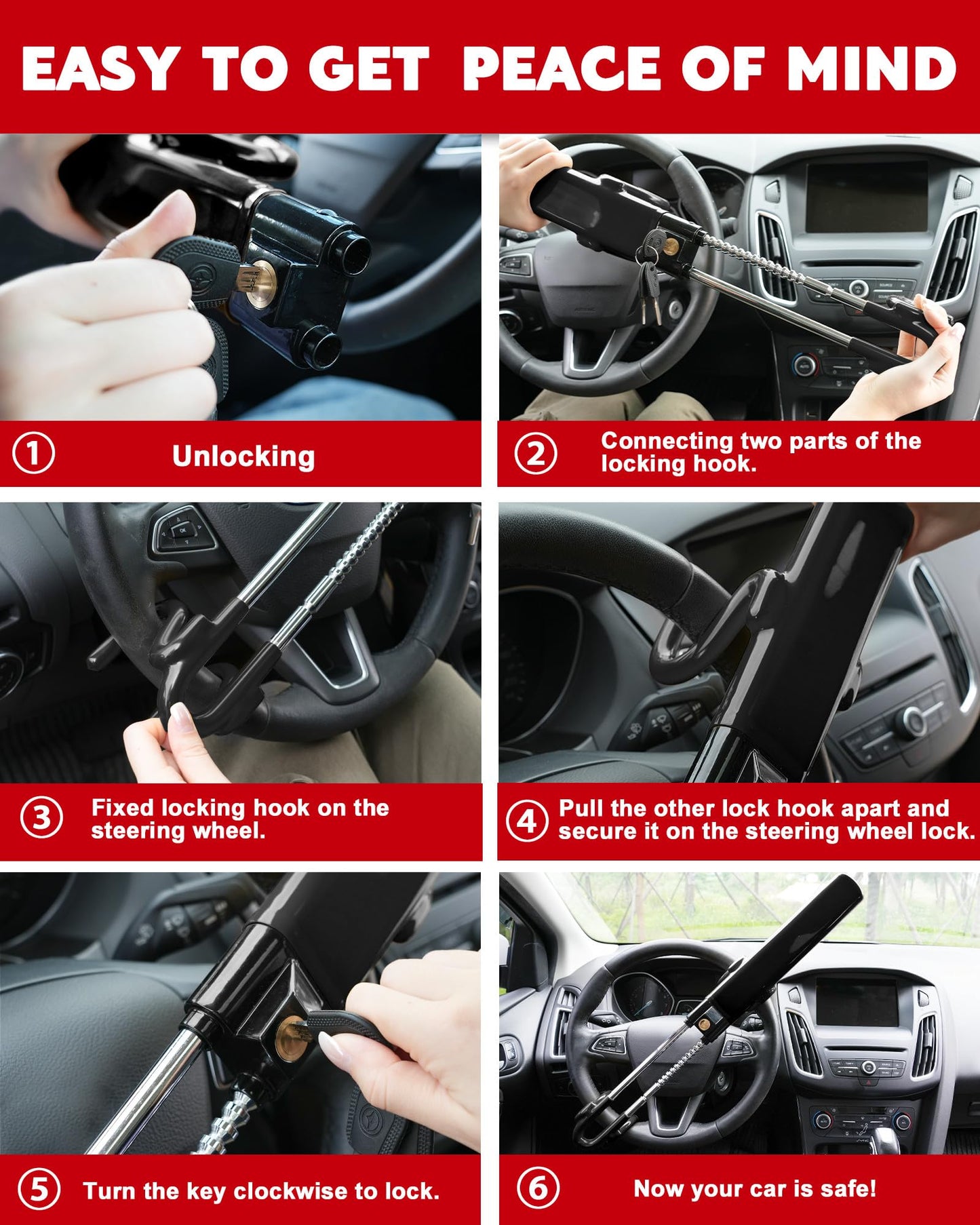 EASY TO GET PEACE OF MIND

① Unlocking

② Connecting two parts of the locking hook.

③ Fixed locking hook on the steering wheel.

④ Pull the other lock hook apart and secure it on the steering wheel lock.

⑤ Turn the key clockwise to lock.

⑥ Now your car is safe!