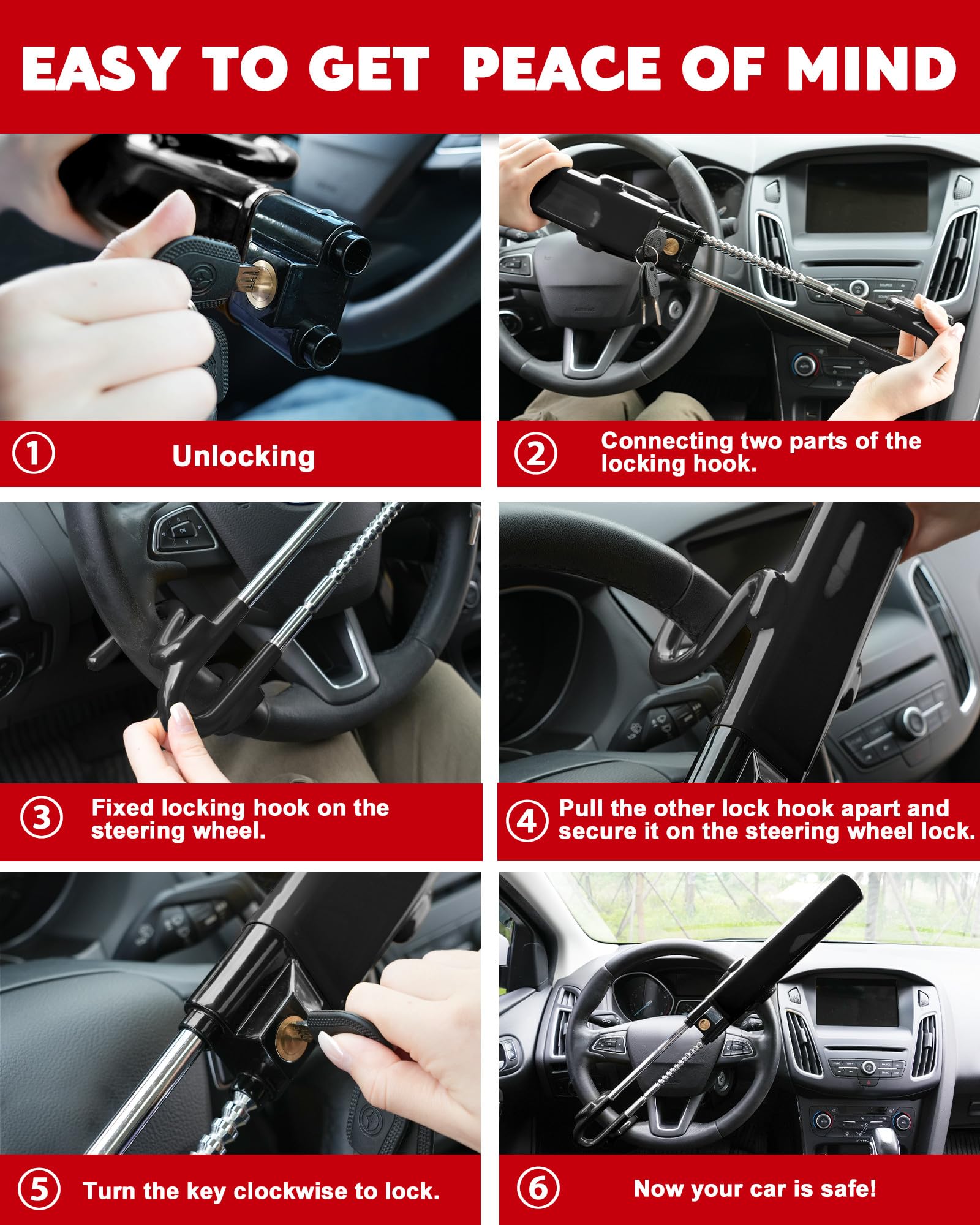 EASY TO GET PEACE OF MIND

① Unlocking

② Connecting two parts of the locking hook.

③ Fixed locking hook on the steering wheel.

④ Pull the other lock hook apart and secure it on the steering wheel lock.

⑤ Turn the key clockwise to lock.

⑥ Now your car is safe!