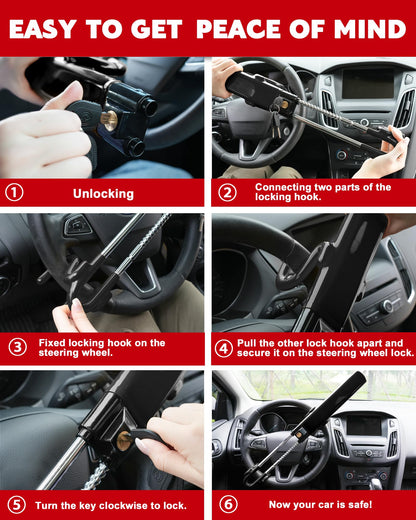 EASY TO GET PEACE OF MIND

① Unlocking

② Connecting two parts of the locking hook.

③ Fixed locking hook on the steering wheel.

④ Pull the other lock hook apart and secure it on the steering wheel lock.

⑤ Turn the key clockwise to lock.

⑥ Now your car is safe!