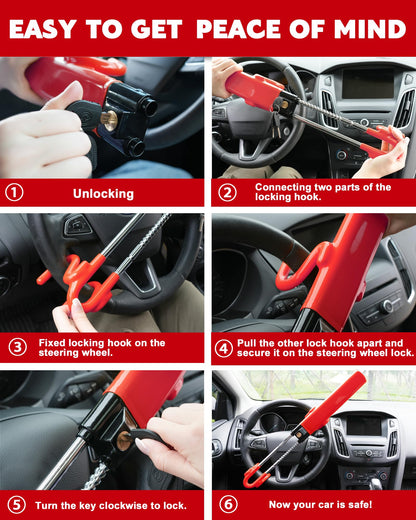 EASY TO GET PEACE OF MIND

① Unlocking

② Connecting two parts of the locking hook.

③ Fixed locking hook on the steering wheel.

④ Pull the other lock hook apart and secure it on the steering wheel lock.

⑤ Turn the key clockwise to lock.

⑥ Now your car is safe!