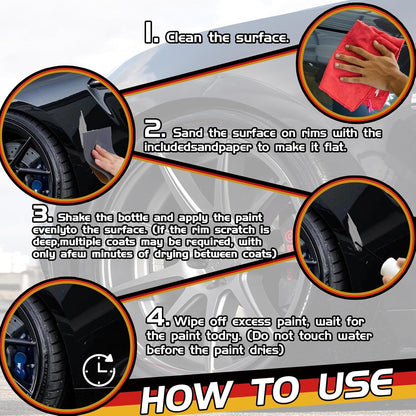 1. Clean the surface.

2. Sand the surface on rims with the includedsandpaper to make it flat.

3. Shake the bottle and apply the paint evenlyto the surface. (If the rim scratch is deep,multiple coats may be required, with only afew minutes of drying between coats)

4. Wipe off excess paint, wait for the paint todry. (Do not touch water before the paint dries)

HOW TO USE