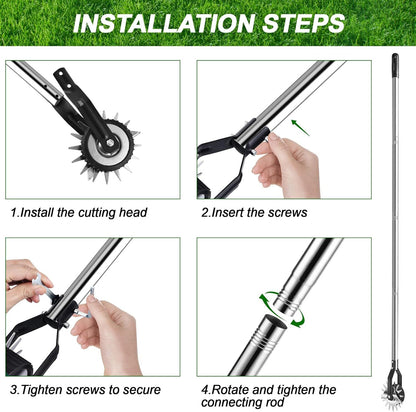 INSTALLATION STEPS

1.Install the cutting head

2.Insert the screws

3.Tighten screws to secure

4.Rotate and tighten the connecting rod